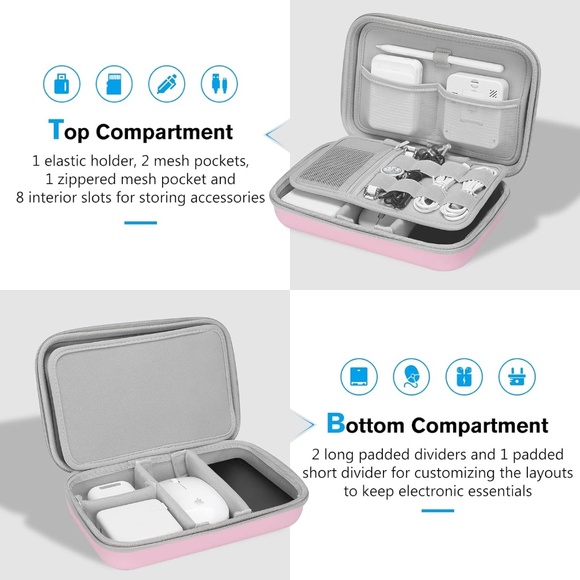 Top Compartment

1 elastic holder, 2 mesh pockets, 1 zippered mesh pocket and 8 interior slots for storing accessories

Bottom Compartment

2 long padded dividers and 1 padded short divider for customizing the layouts to keep electronic essentials